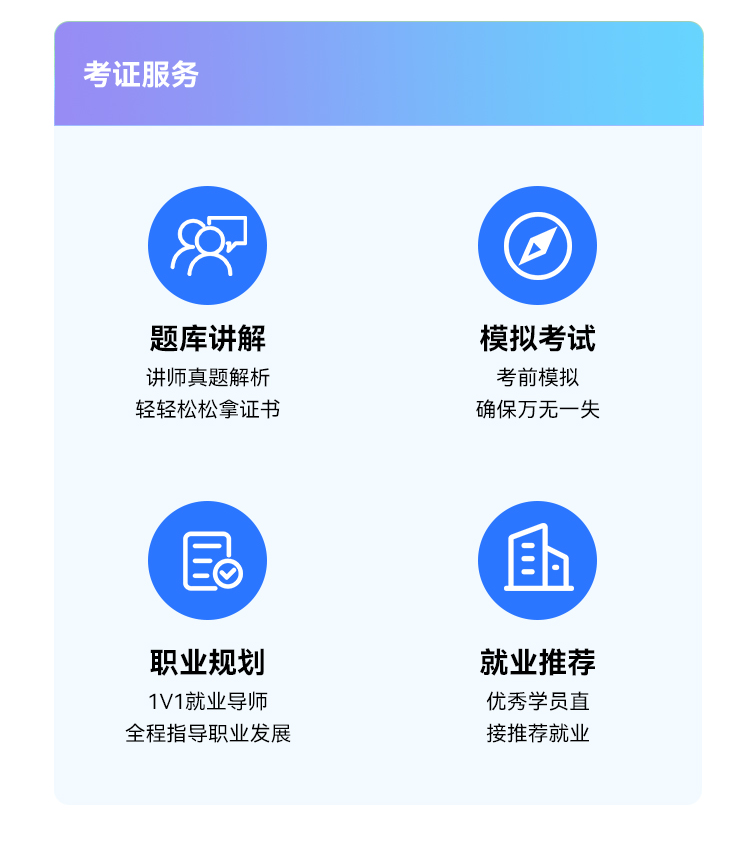 考证服务

题库讲解
讲师真题解析
轻轻松松拿证书

模拟考试
考前模拟
确保万无一失

职业规划
1V1就业导师
全程指导职业发展

就业推荐
优秀学员直
接推荐就业