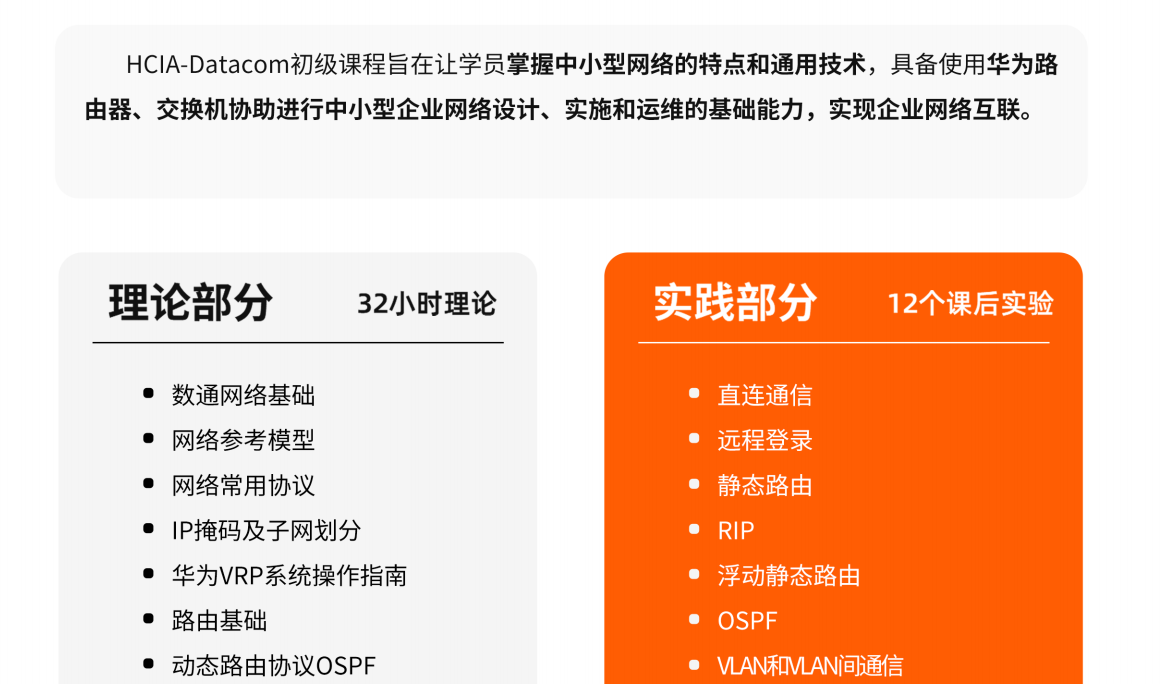 HCIA-Datacom初级课程旨在让学员掌握中小型网络的特点和通用技术，具备使用华为路由器、交换机协助进行中小型企业网络设计、实施和运维的基础能力，实现企业网络互联。

理论部分 32小时理论

- 数通网络基础
- 网络参考模型
- 网络常用协议
- IP掩码及子网划分
- 华为VRP系统操作指南
- 路由基础
- 动态路由协议OSPF

实践部分 12个课后实验

- 直连通信
- 远程登录
- 静态路由
- RIP
- 浮动静态路由
- OSPF
- VLAN和VLAN间通信