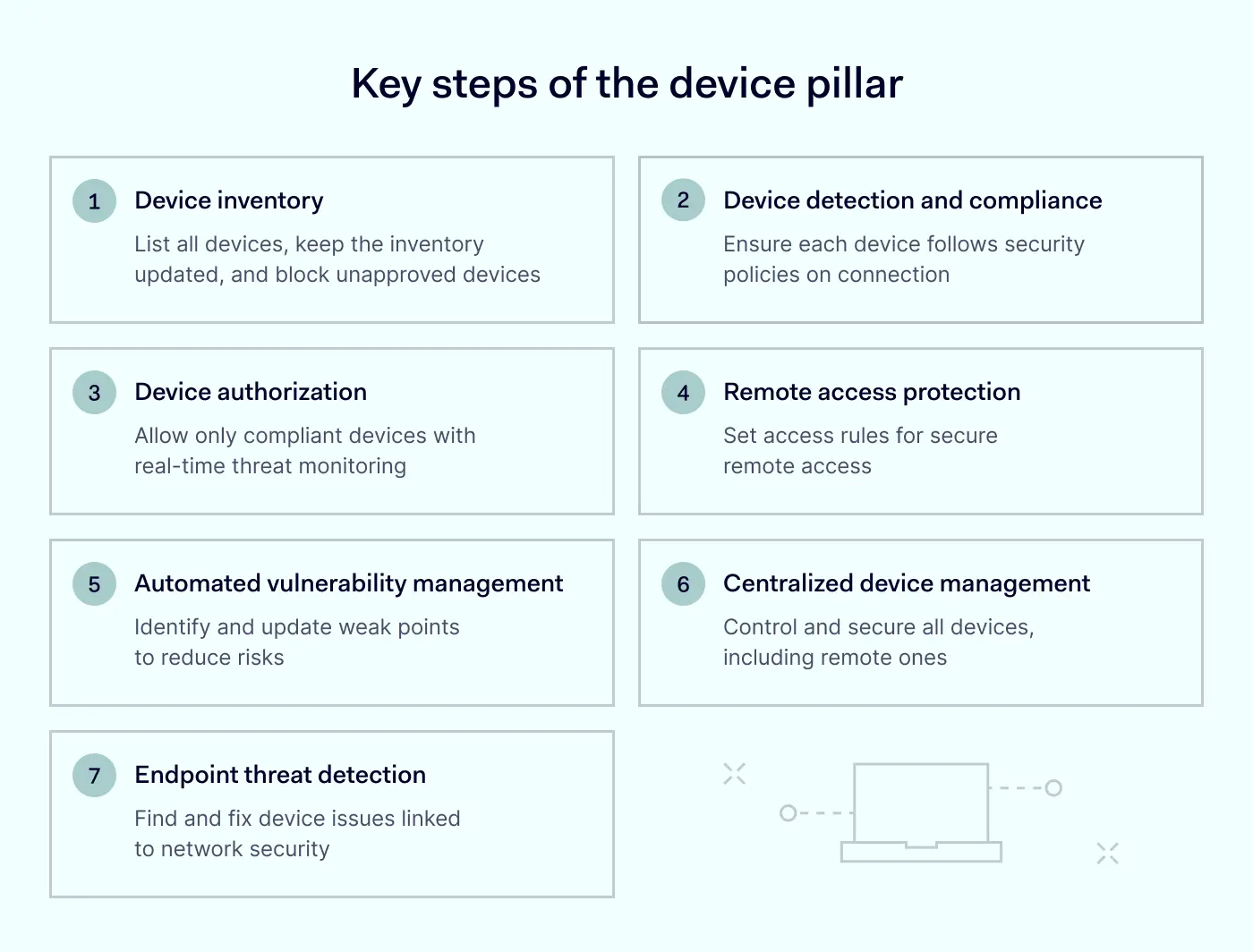 Key steps of the device pillar

1 Device inventory

List all devices, keep the inventory updated, and block unapproved devices

2 Device detection and compliance

Ensure each device follows security policies on connection

3 Device authorization

Allow only compliant devices with real-time threat monitoring

4 Remote access protection

Set access rules for secure remote access

5 Automated vulnerability management

Identify and update weak points to reduce risks

6 Centralized device management

Control and secure all devices, including remote ones

7 Endpoint threat detection

Find and fix device issues linked to network security