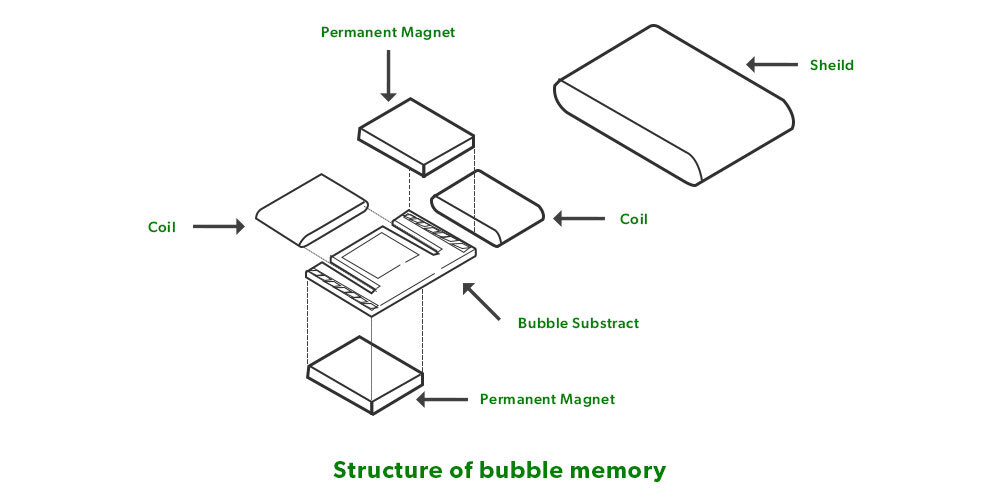 Permanent Magnet

Sheild

Coil

Coil

Bubble Substract

Permanent Magnet

Structure of bubble memory