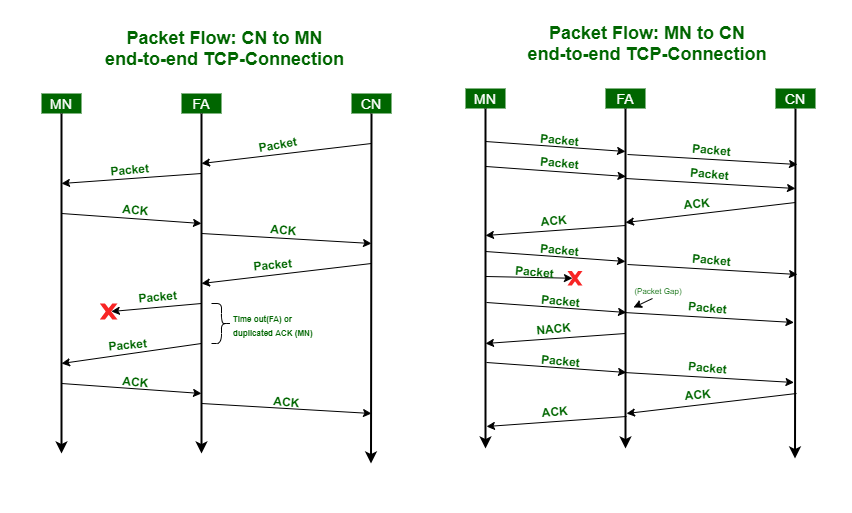 Packet Flow: CN to MN
end-to-end TCP-Connection

MN FA CN

Packet
Packet
ACK
ACK
Packet
Packet
Time out(FA) or duplicated ACK (MN)
Packet
ACK
ACK

Packet Flow: MN to CN
end-to-end TCP-Connection

MN FA CN

Packet
Packet
Packet
Packet
ACK
ACK
Packet
Packet
Packet
(Packet Gap)
Packet
Packet
NACK
Packet
Packet
ACK
ACK